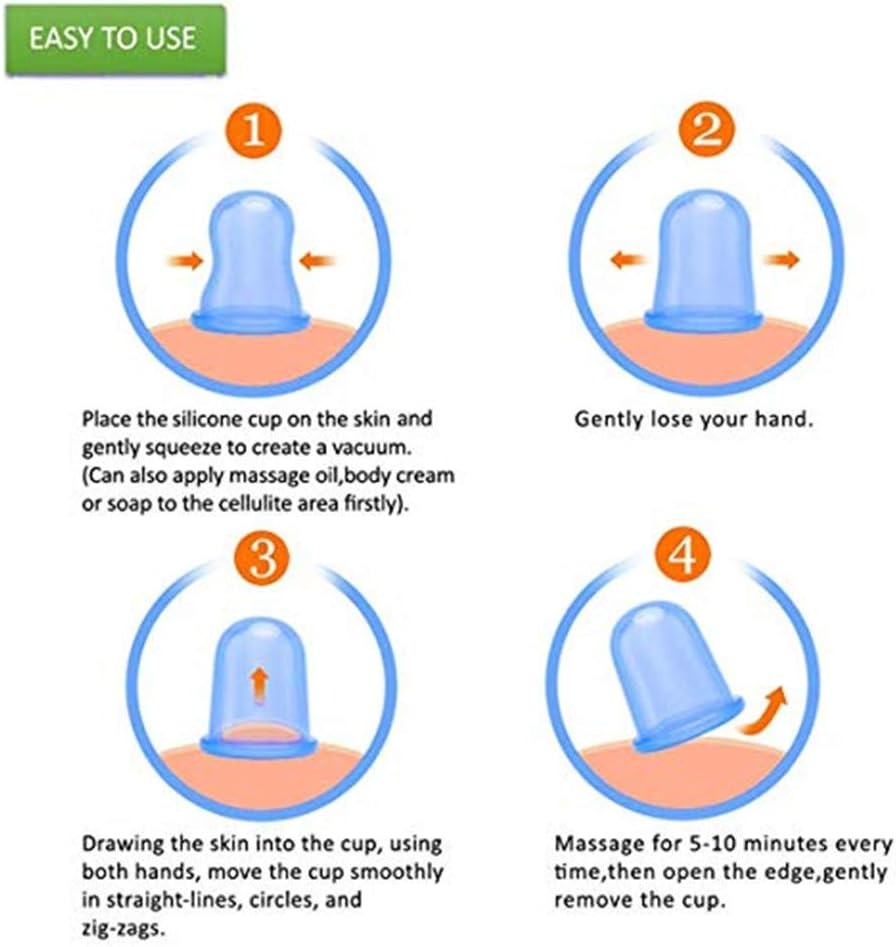 EASY TO USE

1

Place the silicone cup on the skin and gently squeeze to create a vacuum. (Can also apply massage oil,body cream or soap to the cellulite area firstly).

2

Gently lose your hand.

3

Drawing the skin into the cup, using both hands, move the cup smoothly in straight-lines, circles, and zig-zags.

4

Massage for 5-10 minutes every time,then open the edge,gently remove the cup.